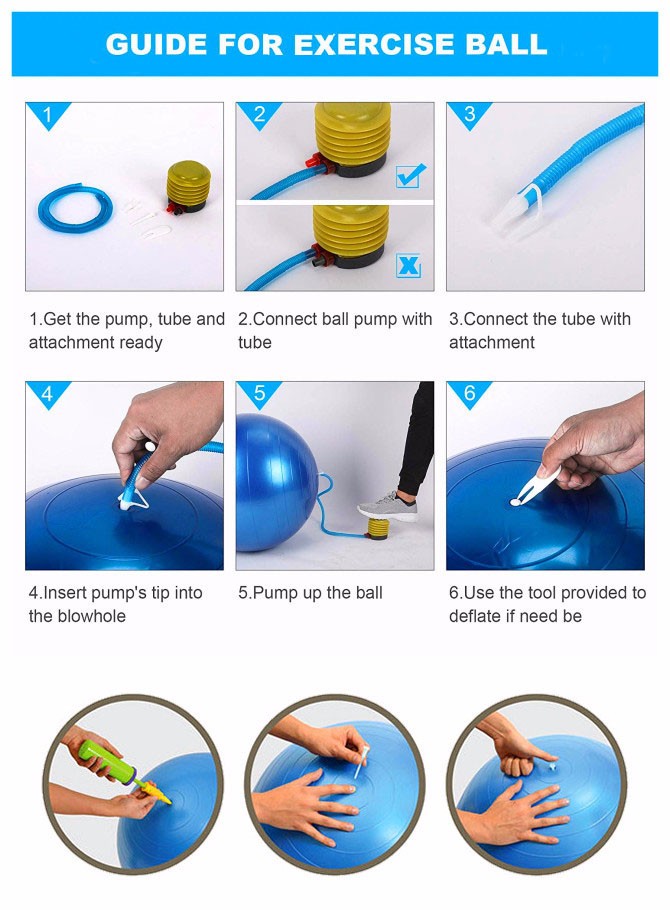 GUIDE FOR EXERCISE BALL

1

2

3

1.Get the pump, tube and attachment ready

2.Connect ball pump with tube

3.Connect the tube with attachment

4

5

6

4.Insert pump's tip into the blowhole

5.Pump up the ball

6.Use the tool provided to deflate if need be